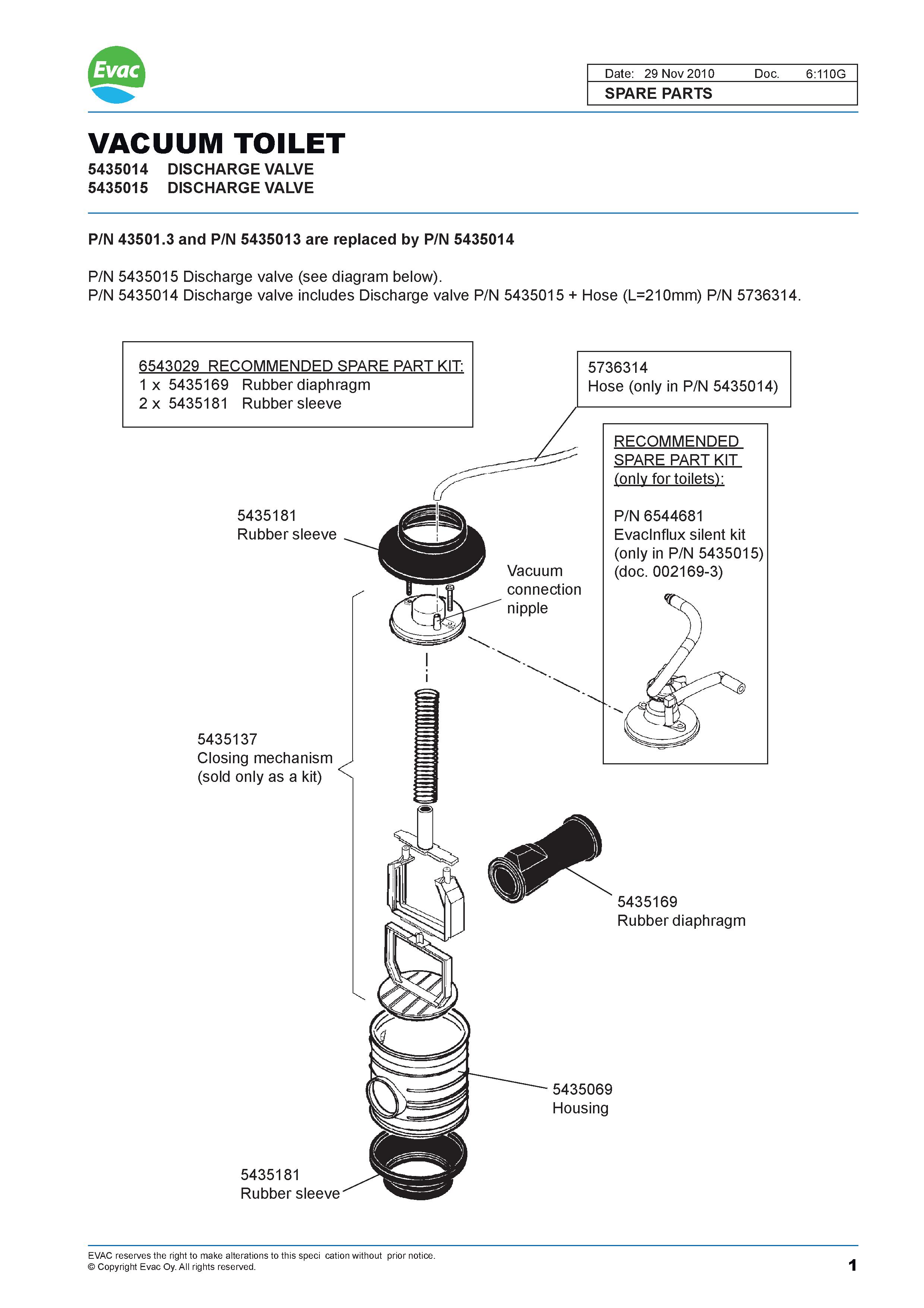 Evac

Date: 29 Nov 2010 Doc. 6:110G
SPARE PARTS

VACUUM TOILET
5435014 DISCHARGE VALVE
5435015 DISCHARGE VALVE

P/N 43501.3 and P/N 5435013 are replaced by P/N 5435014

P/N 5435015 Discharge valve (see diagram below).
P/N 5435014 Discharge valve includes Discharge valve P/N 5435015 + Hose (L=210mm) P/N 5736314.

6543029 RECOMMENDED SPARE PART KIT:
1 x 5435169 Rubber diaphragm
2 x 5435181 Rubber sleeve

5736314
Hose (only in P/N 5435014)

RECOMMENDED SPARE PART KIT (only for toilets):

P/N 6544681
EvacInflux silent kit (only in P/N 5435015) (doc. 002169-3)

5435181
Rubber sleeve

Vacuum connection nipple

5435137
Closing mechanism (sold only as a kit)

5435169
Rubber diaphragm

5435069
Housing

5435181
Rubber sleeve

EVAC reserves the right to make alterations to this speci cation without prior notice.
© Copyright Evac Oy. All rights reserved.

1